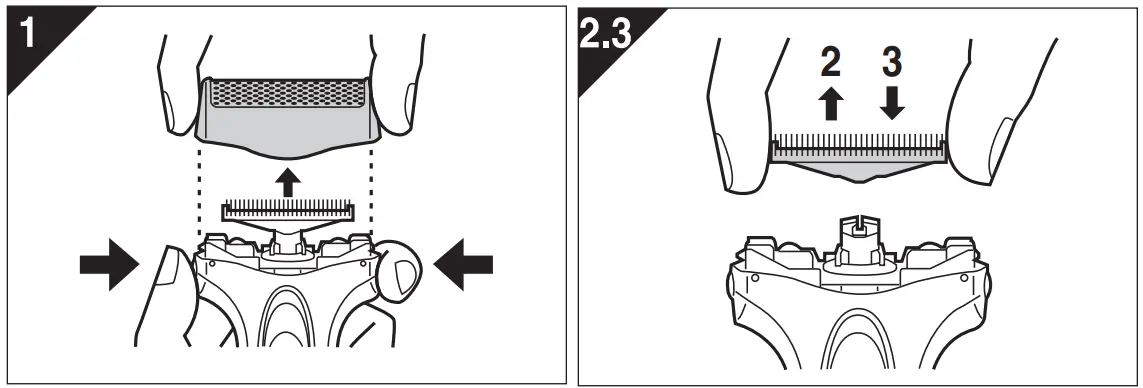 1

2.3

2 3