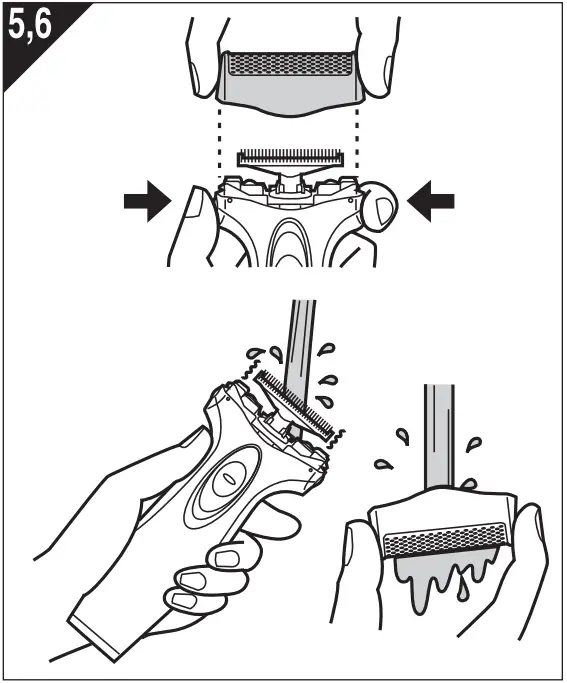 5,6