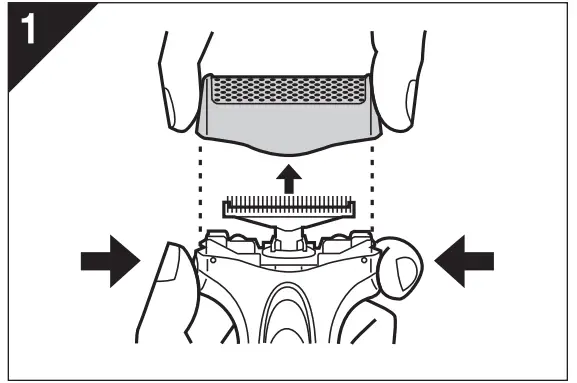 1