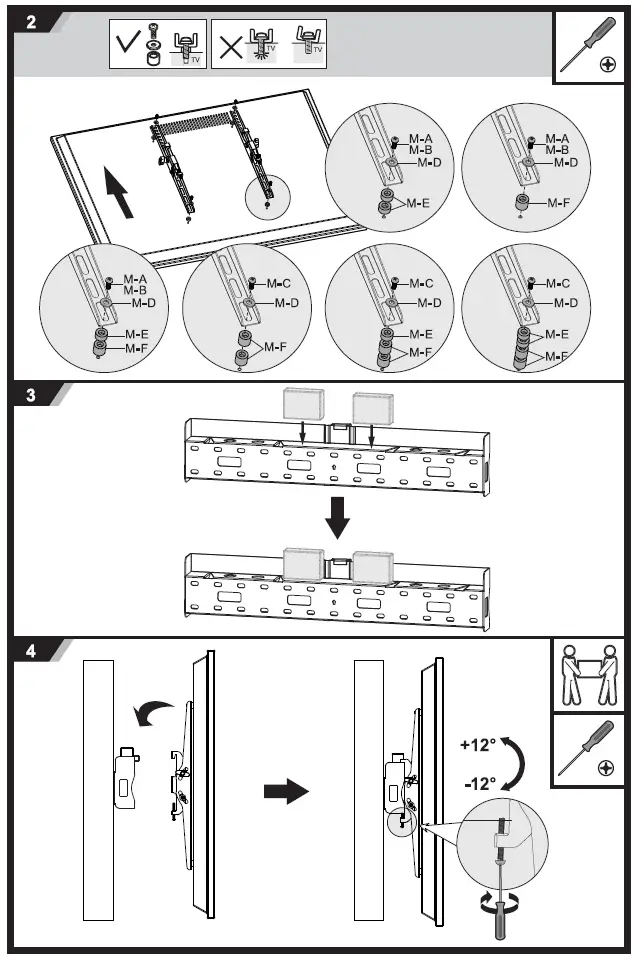 2

TV

TV

TV

M-A
M-B
M-D
M-E

M-A
M-B
M-D
M-F

M-A
M-B
M-D
M-E
M-F

M-C
M-D
M-F

M-C
M-D
M-E
M-F

M-C
M-D
M-E
M-F

3

4

+12°
-12°