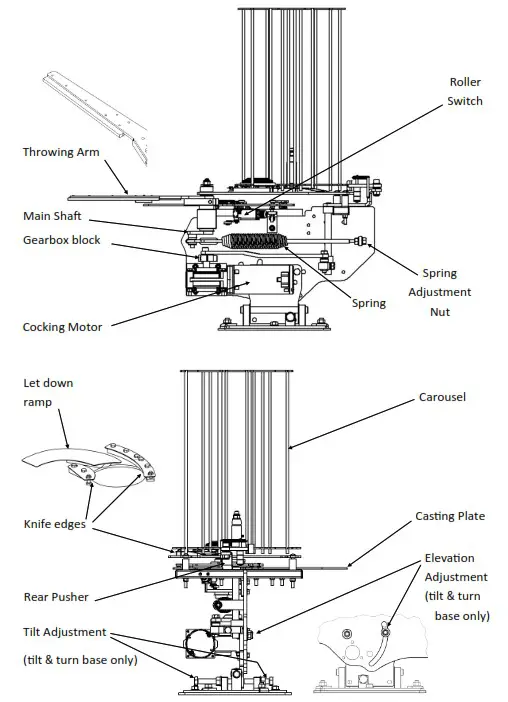 Roller Switch

Throwing Arm

Main Shaft

Gearbox block

Spring Adjustment Nut

Spring

Cocking Motor

Let down ramp

Carousel

Knife edges

Casting Plate

Elevation Adjustment (tilt & turn base only)

Rear Pusher

Tilt Adjustment

(tilt & turn base only)