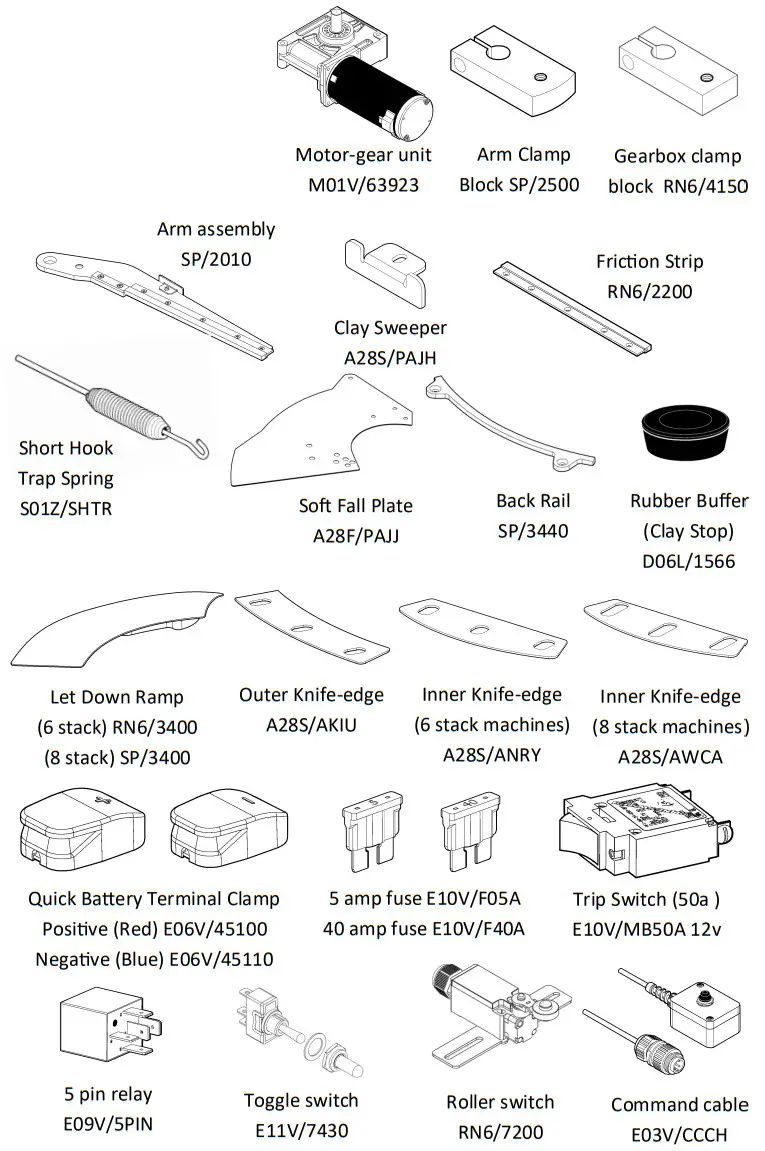 Motor-gear unit
M01V/63923

Arm Clamp
Block SP/2500

Gearbox clamp
block RN6/4150

Arm assembly
SP/2010

Clay Sweeper
A28S/PAJH

Friction Strip
RN6/2200

Short Hook
Trap Spring
S01Z/SHTR

Soft Fall Plate
A28F/PAJJ

Back Rail
SP/3440

Rubber Buffer
(Clay Stop)
D06L/1566

Let Down Ramp
(6 stack) RN6/3400
(8 stack) SP/3400

Outer Knife-edge
A28S/AKIU

Inner Knife-edge
(6 stack machines)
A28S/ANRY

Inner Knife-edge
(8 stack machines)
A28S/AWCA

Quick Battery Terminal Clamp
Positive (Red) E06V/45100
Negative (Blue) E06V/45110

5 amp fuse E10V/F05A
40 amp fuse E10V/F40A

Trip Switch (50a )
E10V/MB50A 12v

5 pin relay
E09V/5PIN

Toggle switch
E11V/7430

Roller switch
RN6/7200

Command cable
E03V/CCCH