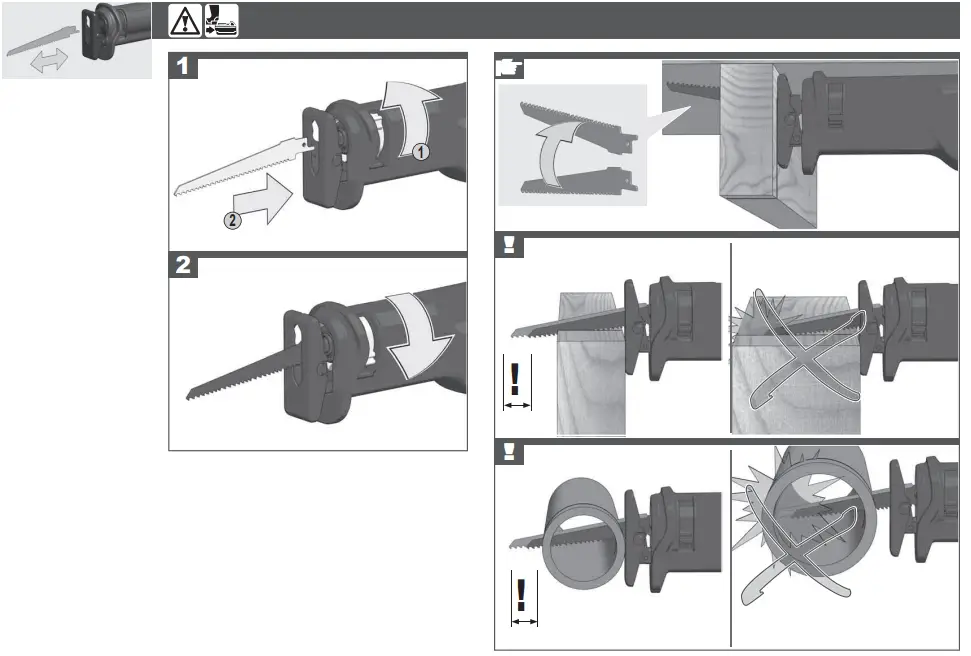 1

1

2

2

!

!

!

!