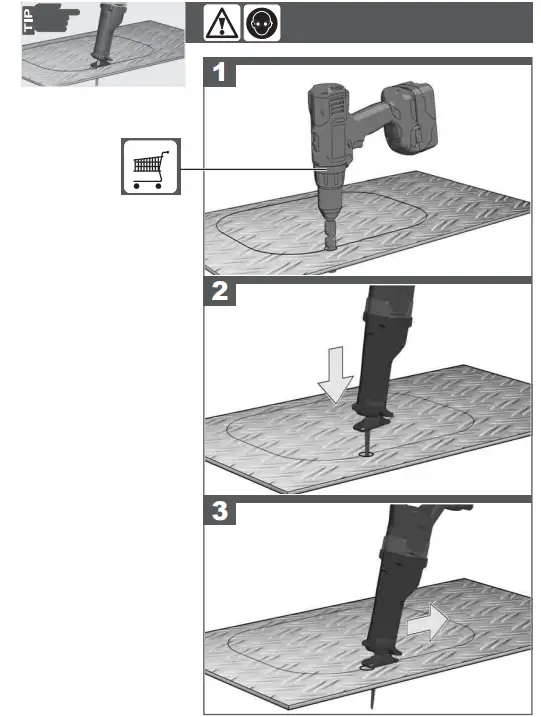 TIP

1

2

3