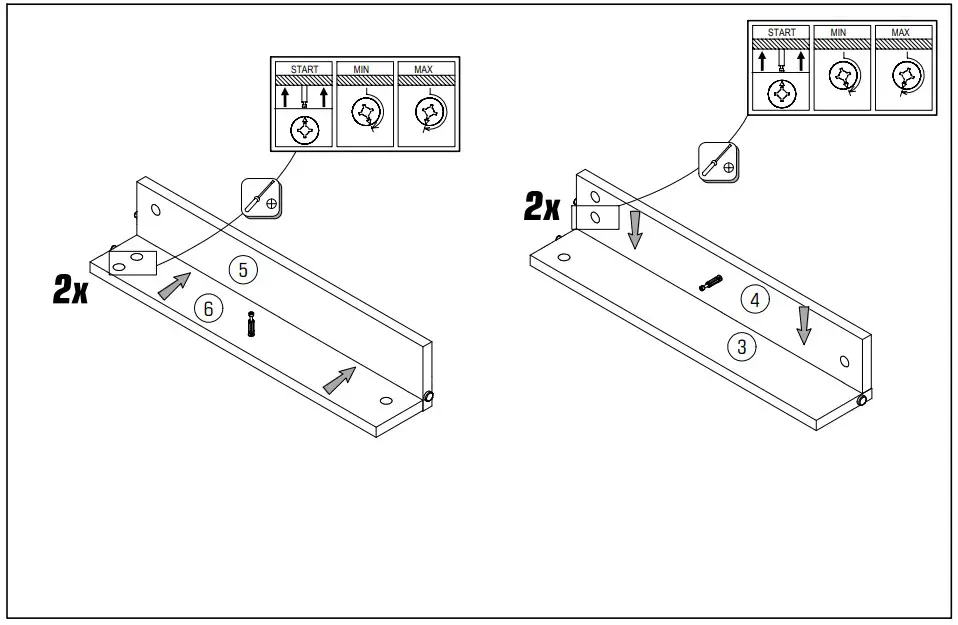 START MIN MAX

2x

5

6

START MIN MAX

2x

4

3