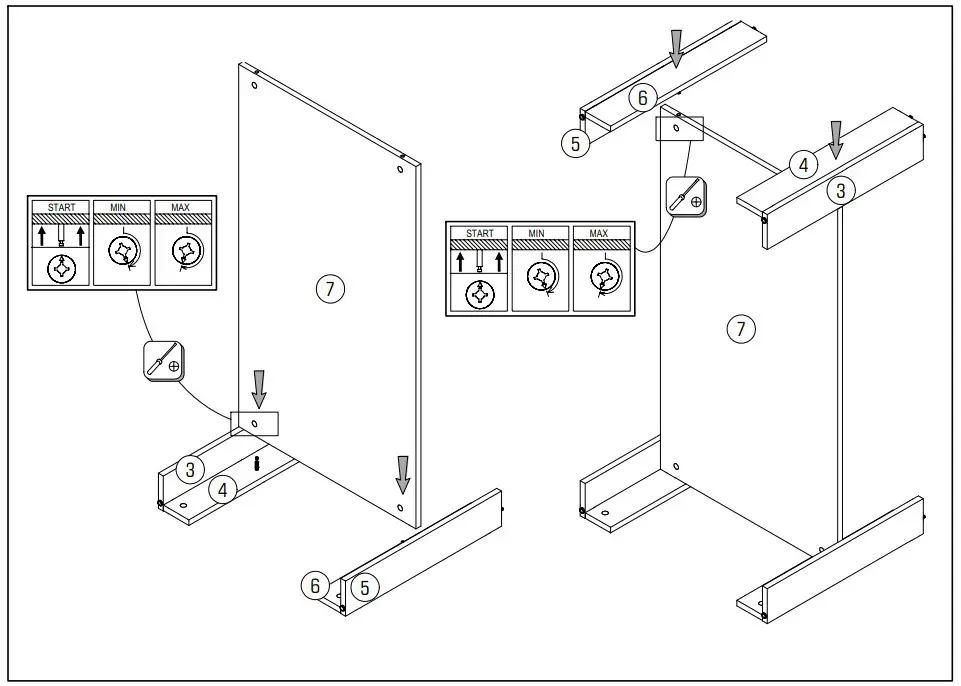 START
MIN
MAX
7
3
4
6
5
6
5
4
3
START
MIN
MAX
7