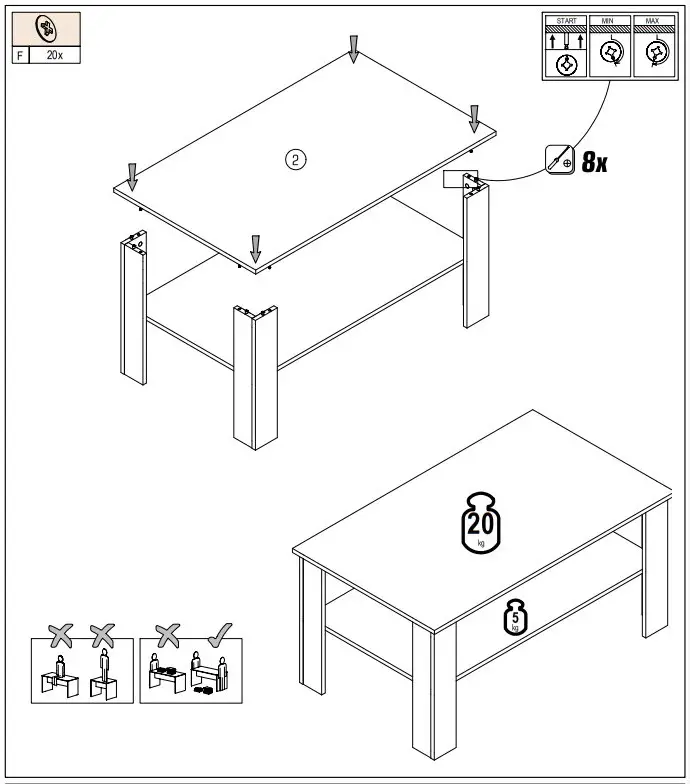 F 20x

START MIN MAX

②

8x

20 kg

5 kg