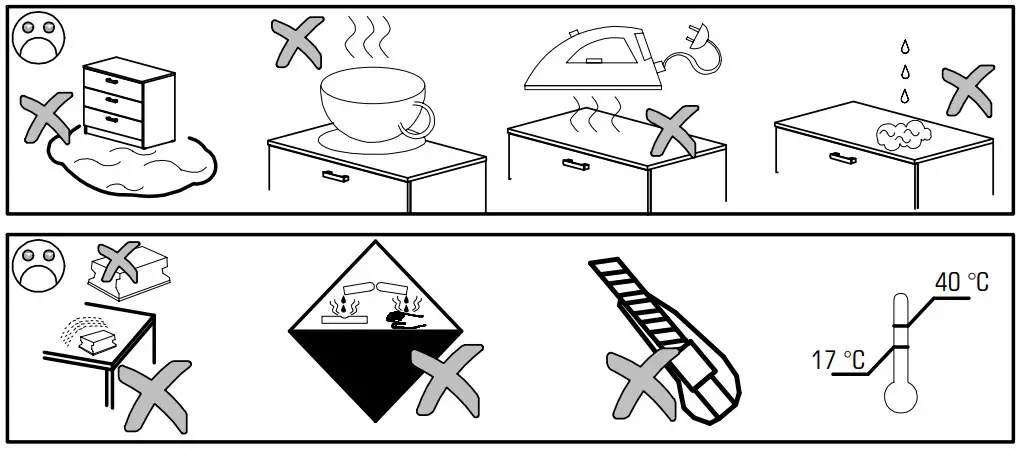 40 °C

17 °C