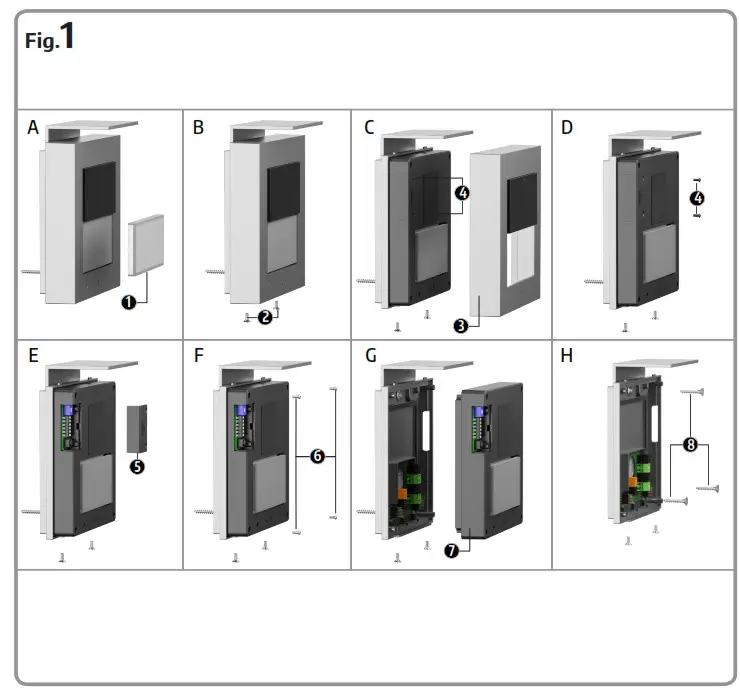 Fig.1

A
1

B
2

C
4
3

D
4

E
5

F
6

G
7

H
8