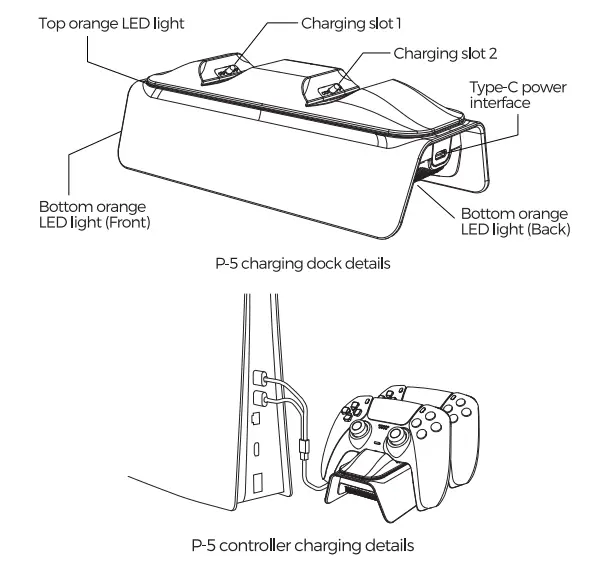 Top orange LED light

Charging slot 1

Charging slot 2

Type-C power interface

Bottom orange LED light (Front)

Bottom orange LED light (Back)

P-5 charging dock details

P-5 controller charging details