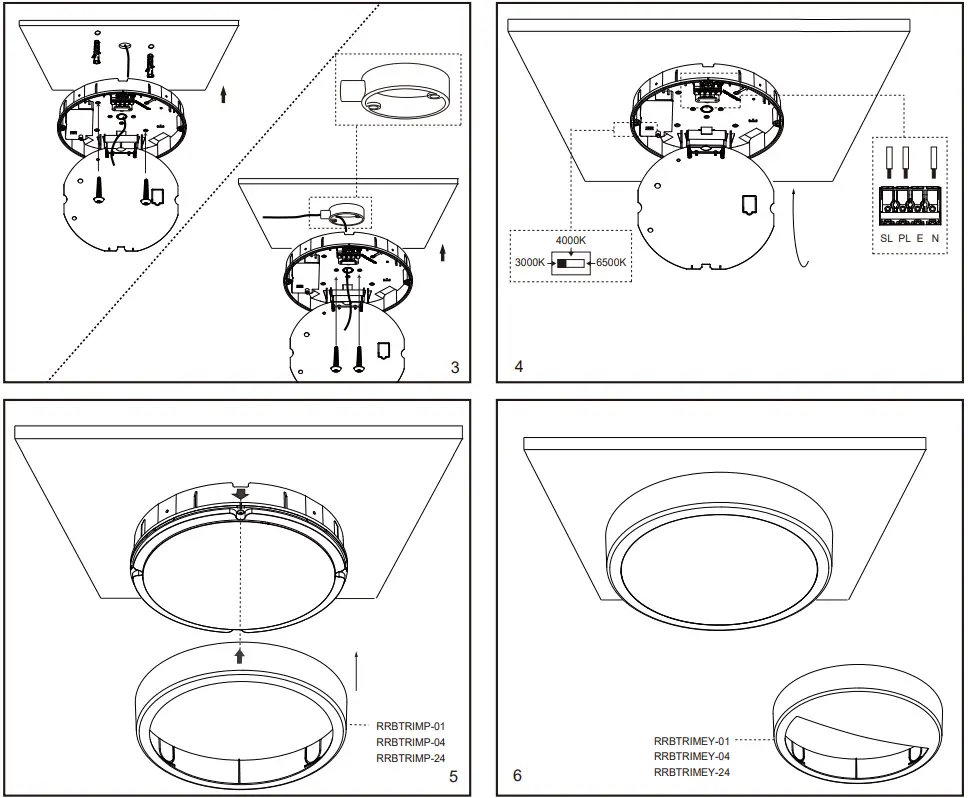 3

4000K
3000K
6500K

SL PL E N

4

RRBTRIMP-01
RRBTRIMP-04
RRBTRIMP-24

5

RRBTRIMEY-01
RRBTRIMEY-04
RRBTRIMEY-24

6