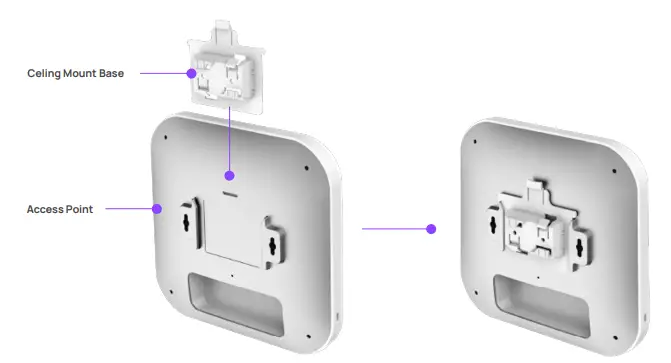 Celing Mount Base

Access Point