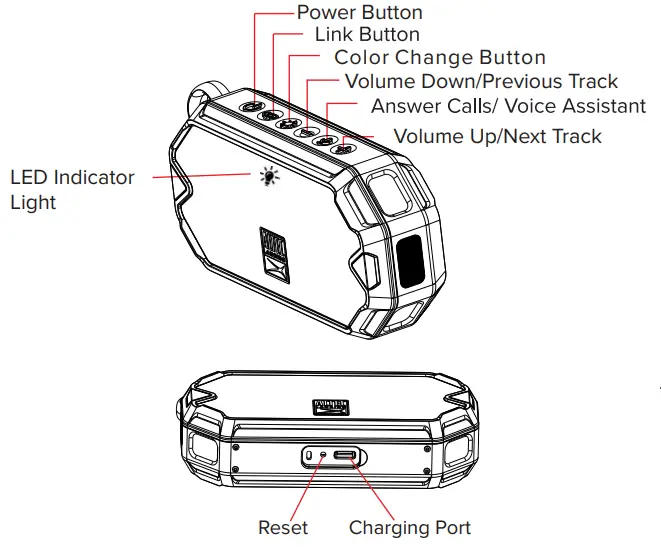 Power Button
Link Button
Color Change Button
Volume Down/Previous Track
Answer Calls/ Voice Assistant
Volume Up/Next Track

LED Indicator Light

Reset
Charging Port