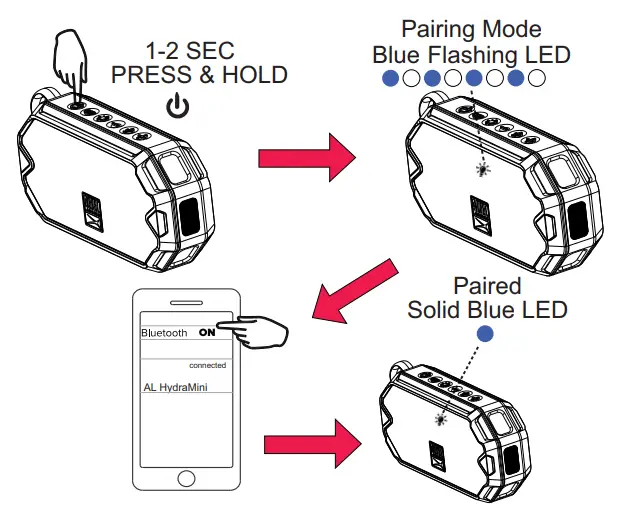 1-2 SEC
PRESS & HOLD

Pairing Mode
Blue Flashing LED

Bluetooth ON

connected

AL HydraMini

Paired
Solid Blue LED