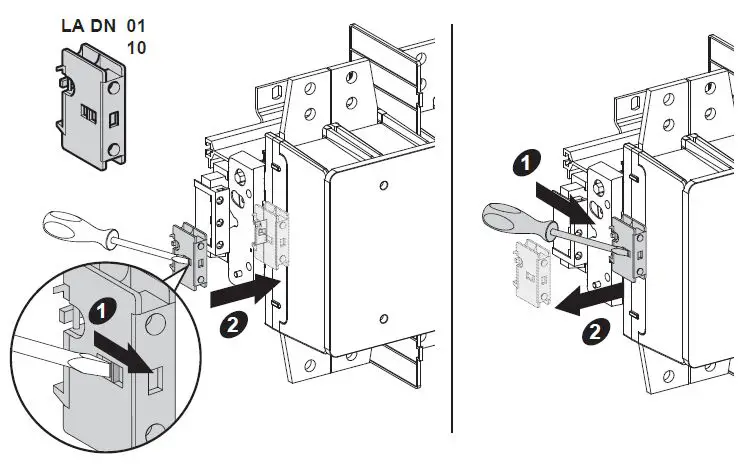 LA DN 01
10

1

2

1

2