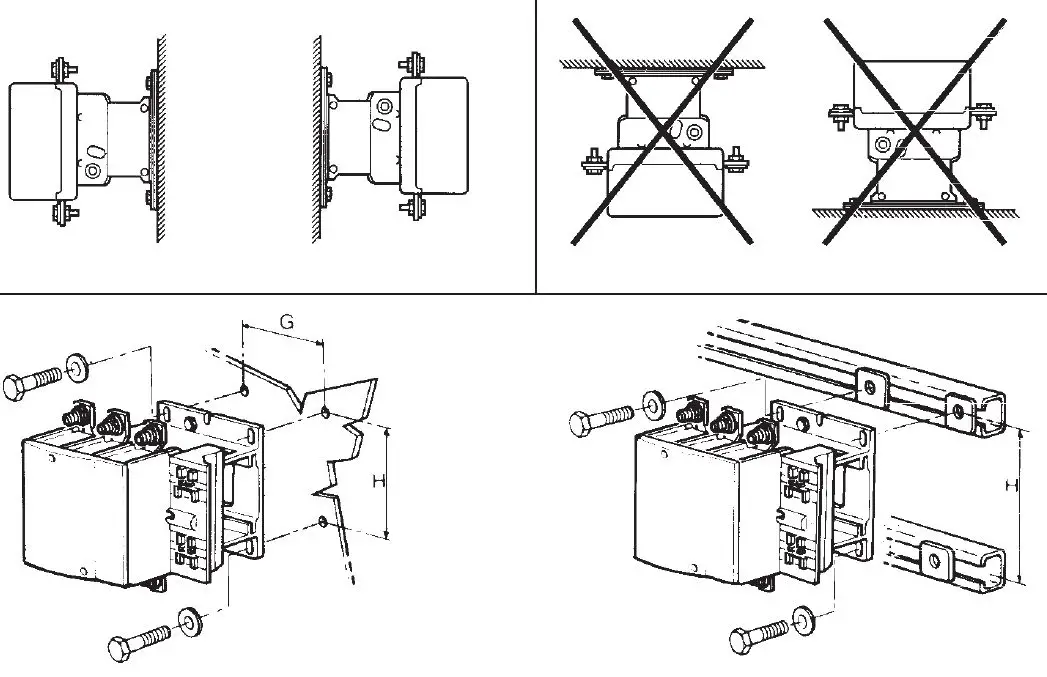 G

H

H