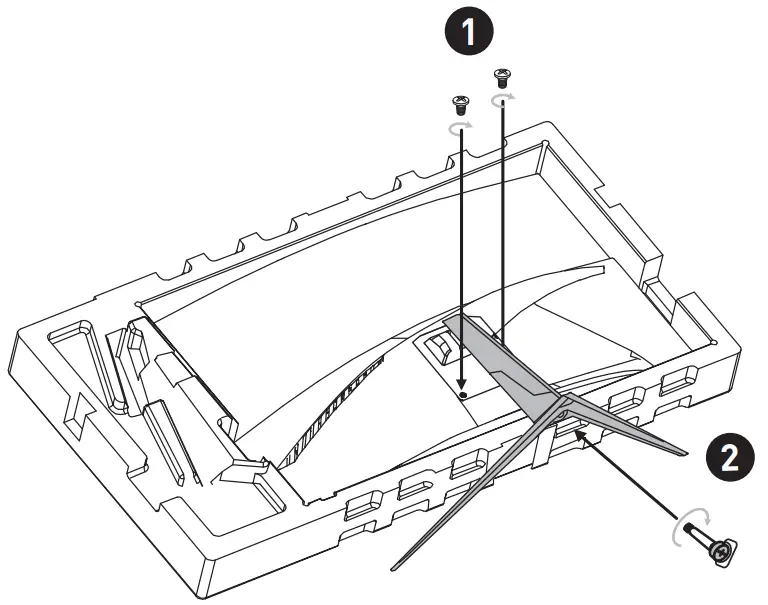 1

2