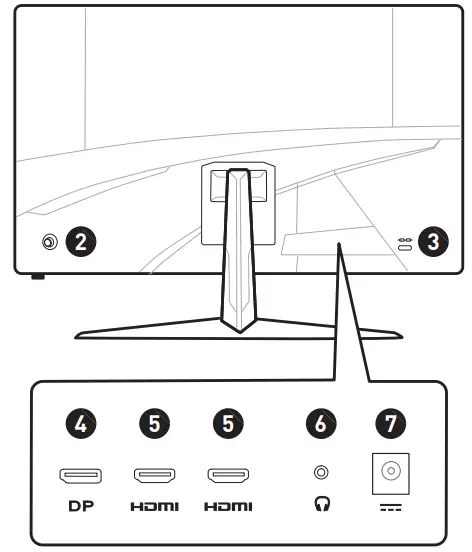 2
3
4
5
5
6
7
DP
HDMI
HDMI