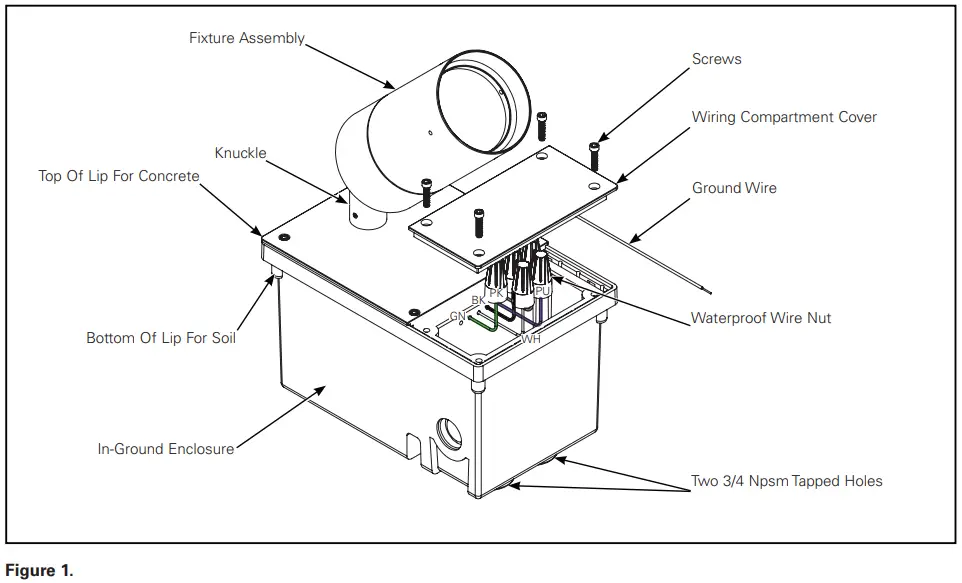 Fixture Assembly

Screws

Wiring Compartment Cover

Knuckle

Top Of Lip For Concrete

Ground Wire

BK
PK
PU
GN
WH

Waterproof Wire Nut

Bottom Of Lip For Soil

In-Ground Enclosure

Two 3/4 Npsm Tapped Holes

Figure 1.