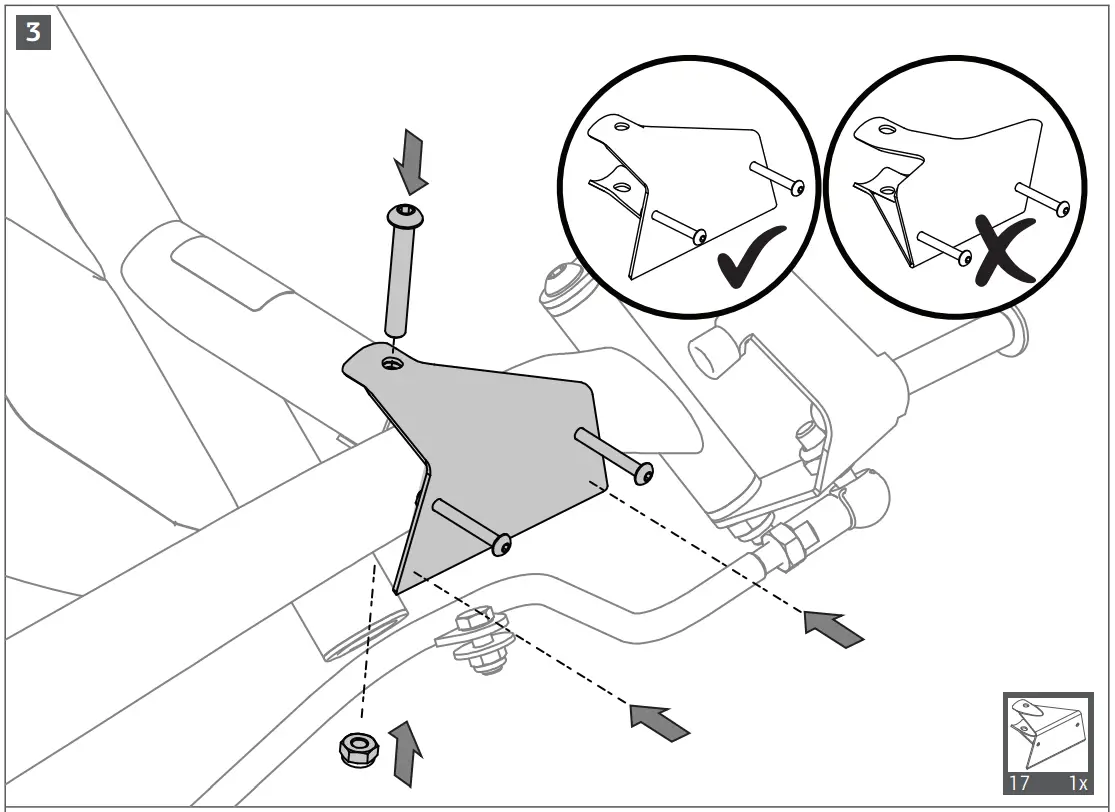 3

17 1x