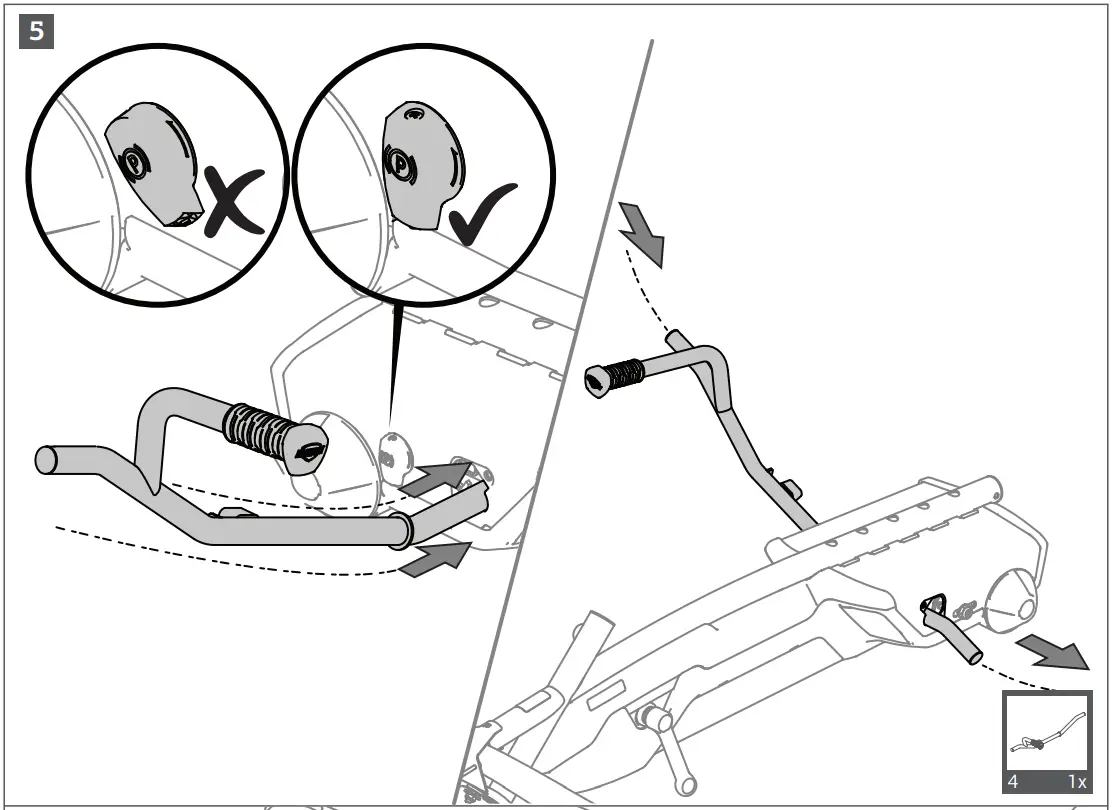 5

P

P

4 1x