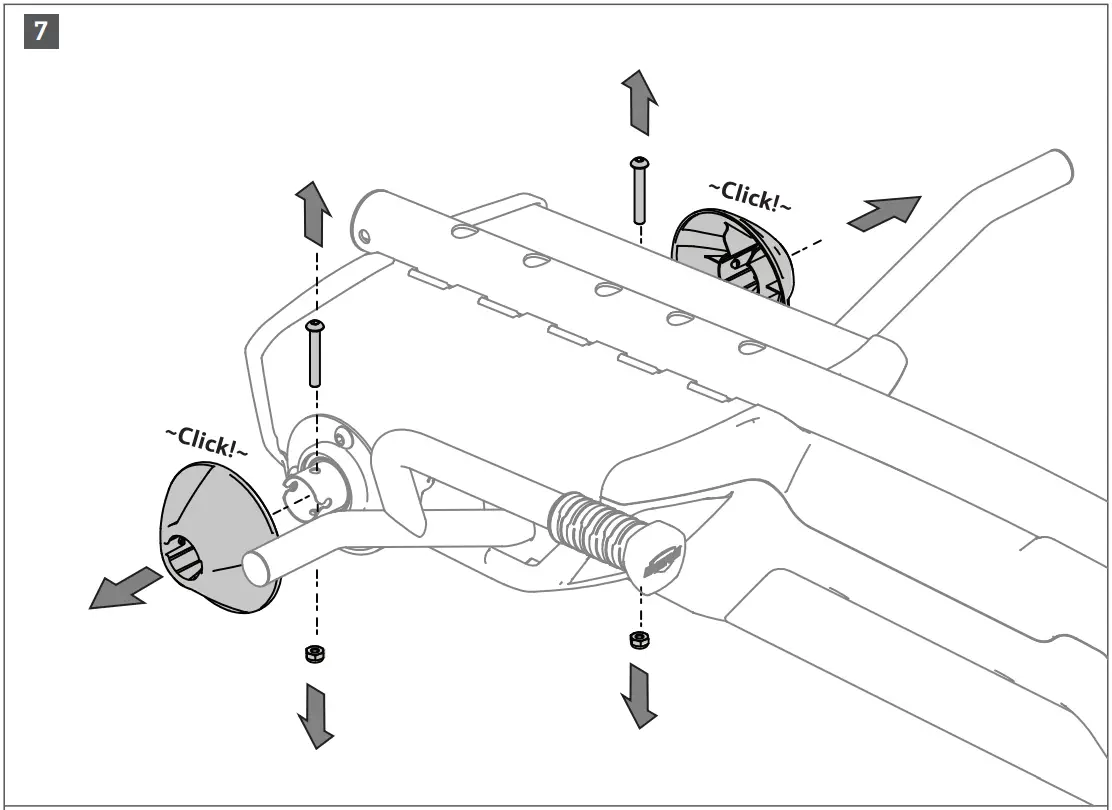 7

~Click!~

~Click!~