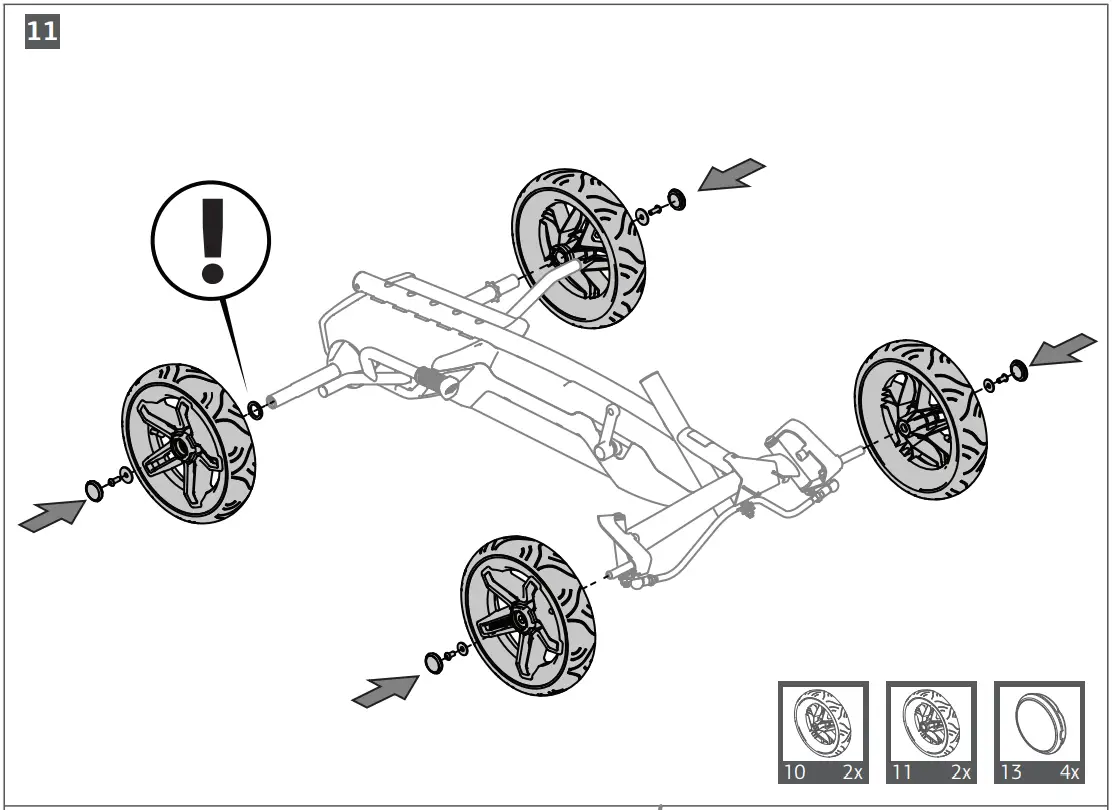 11

!

10 2x
11 2x
13 4x