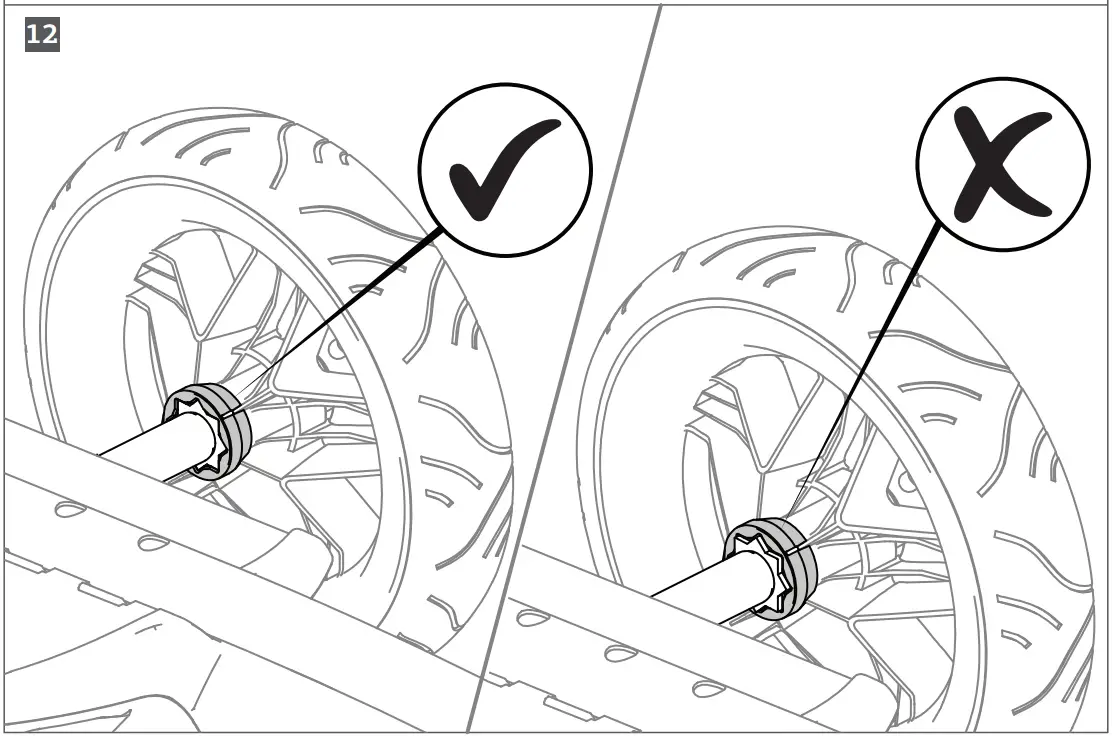 12