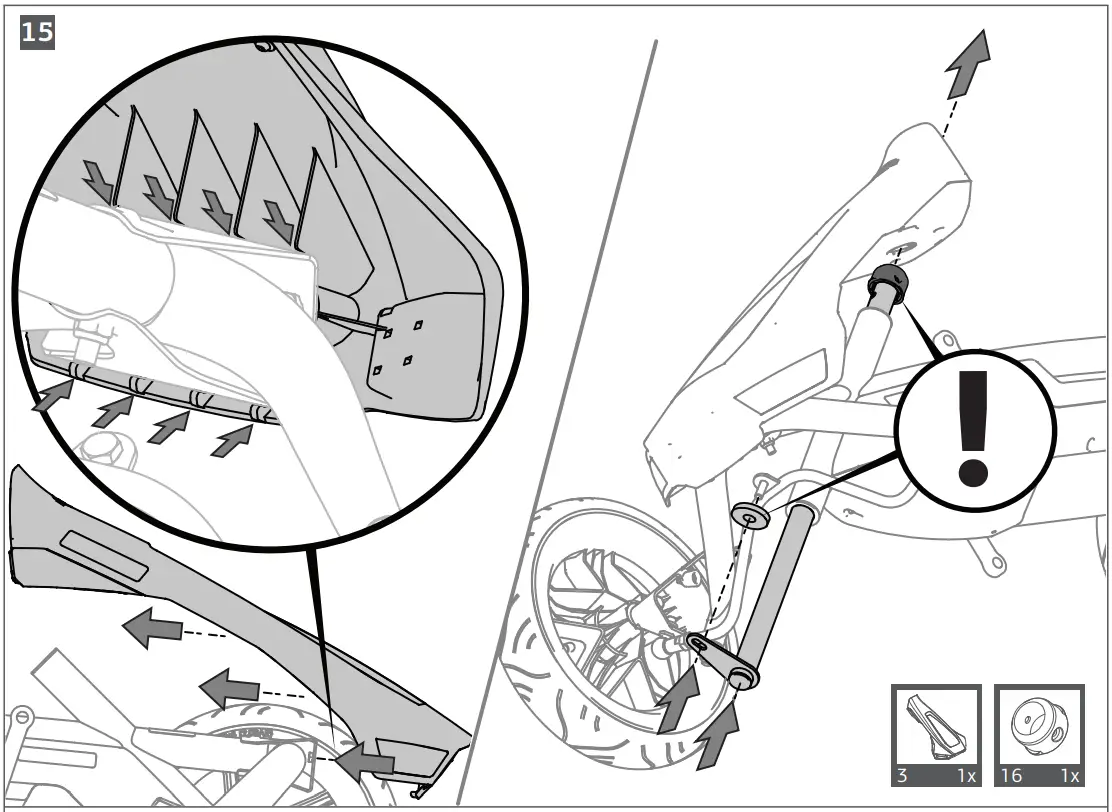 15

!

3 1x

16 1x