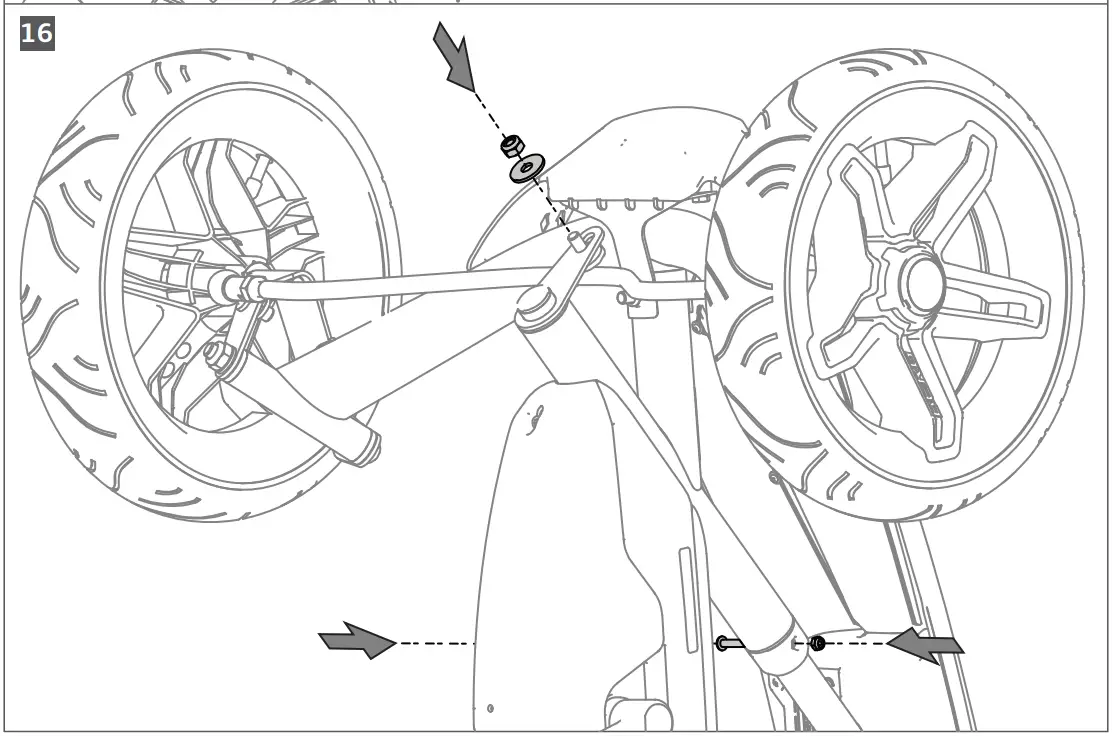 16