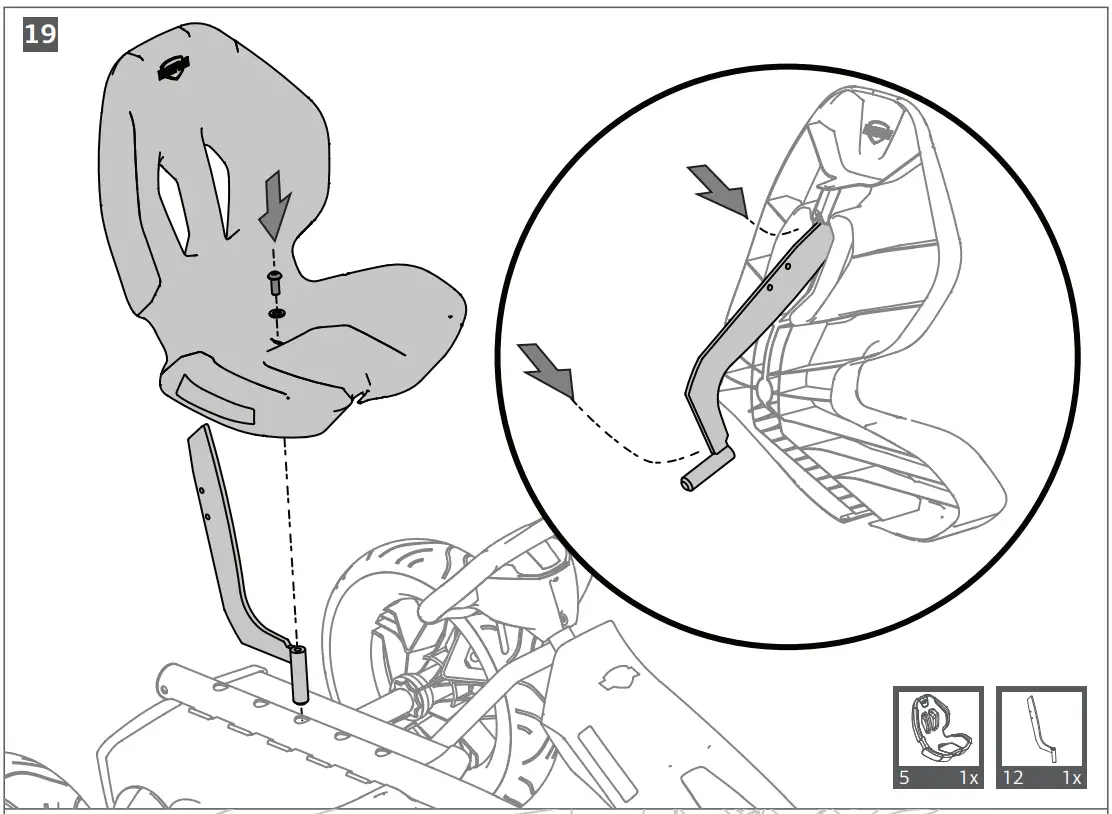 19

5 1x

12 1x