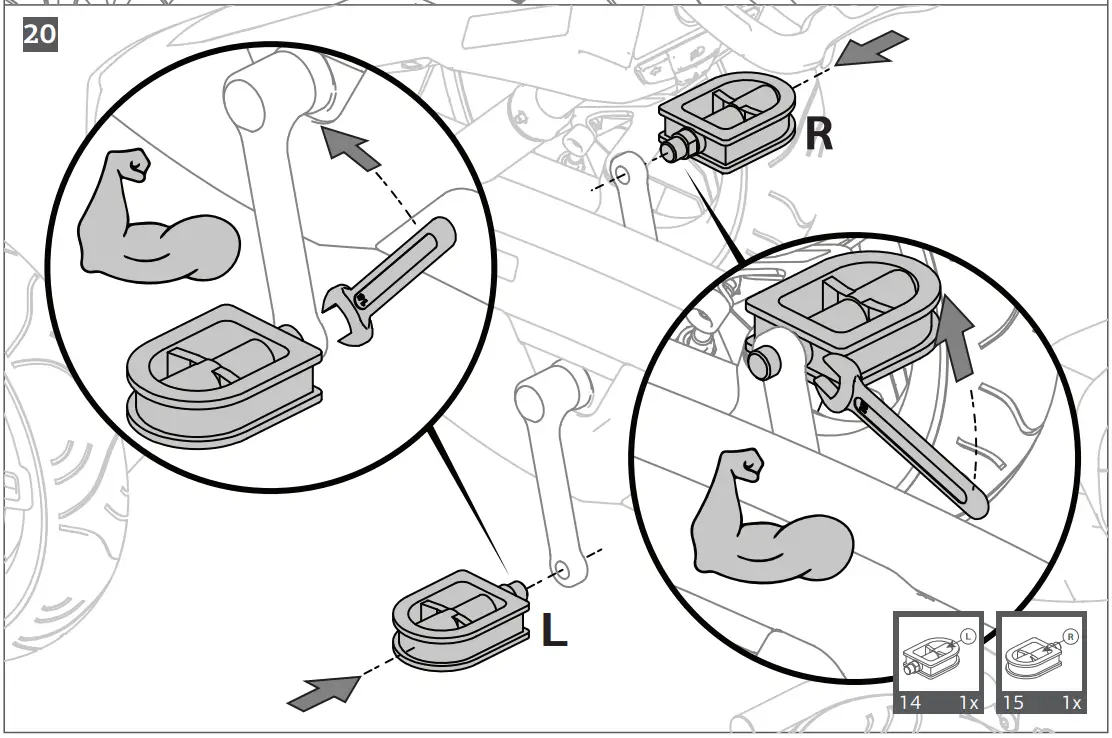 20

R

L

L
14 1x

R
15 1x