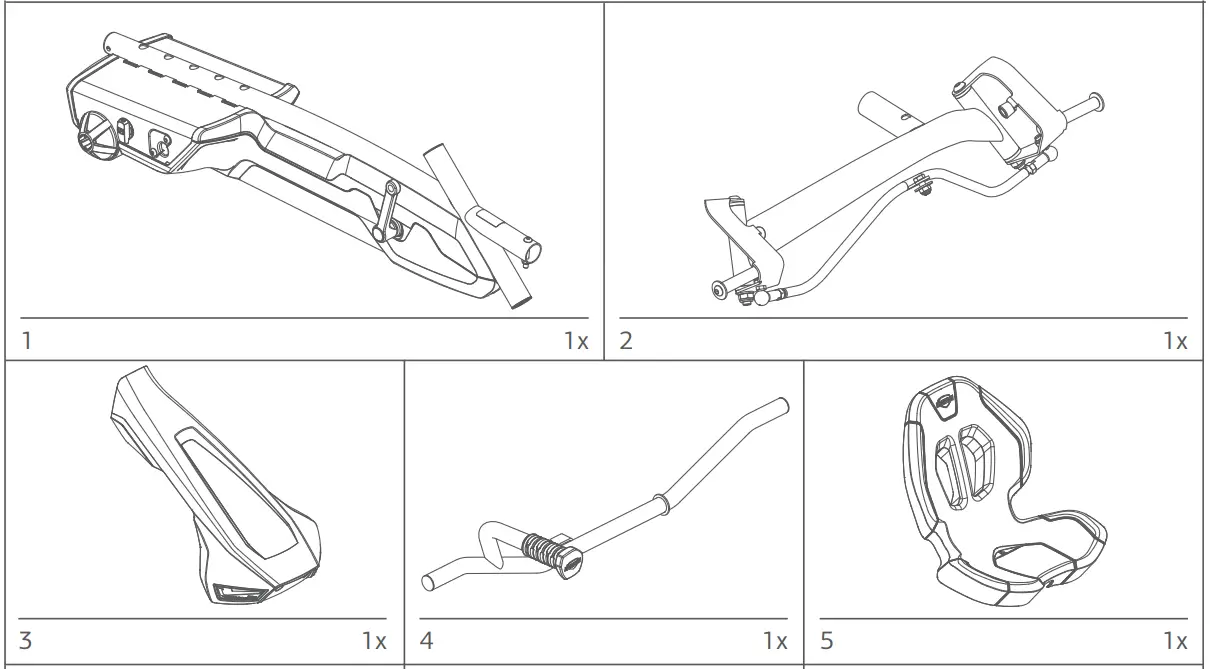 1 1x

2 1x

3 1x

4 1x

5 1x