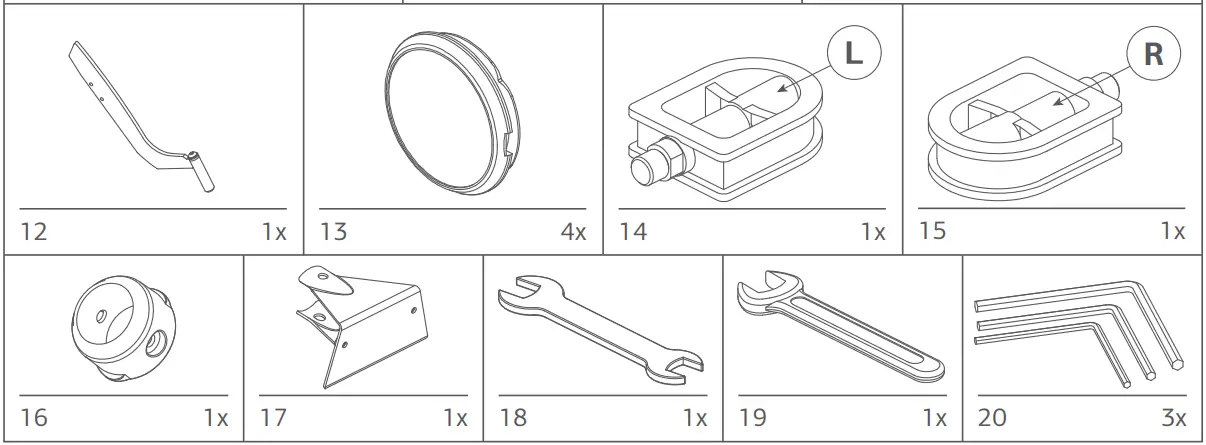 12 1x

13 4x

L

14 1x

R

15 1x

16 1x

17 1x

18 1x

19 1x

20 3x