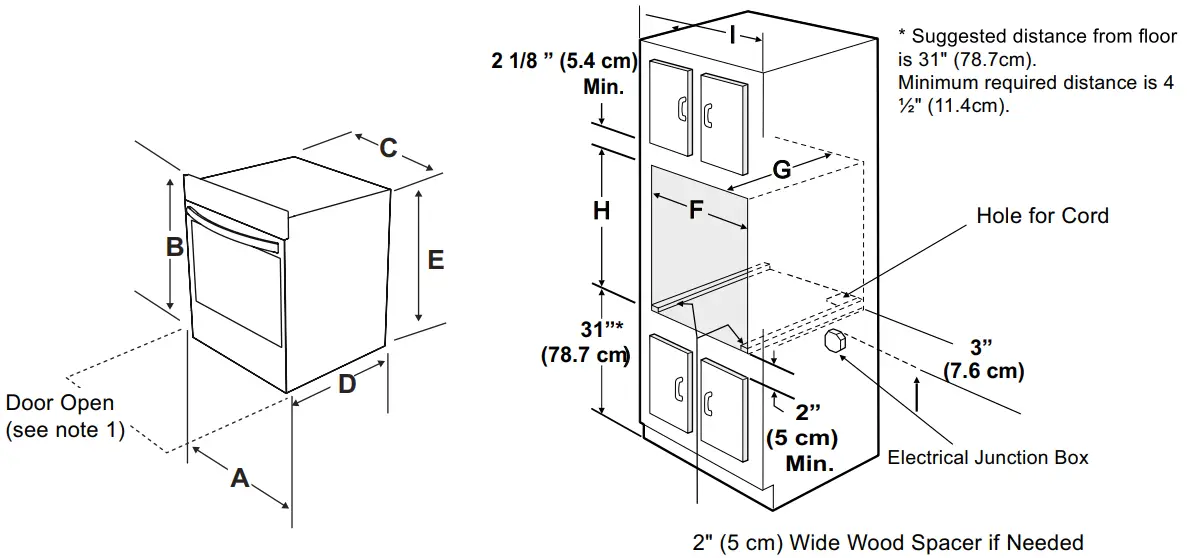 C

B

E

D

Door Open (see note 1)

A

2 1/8 " (5.4 cm) Min.

I

* Suggested distance from floor is 31" (78.7cm). Minimum required distance is 4 ½" (11.4cm).

G

H

F

Hole for Cord

31"* (78.7 cm)

3" (7.6 cm)

2" (5 cm) Min.

Electrical Junction Box

2" (5 cm) Wide Wood Spacer if Needed