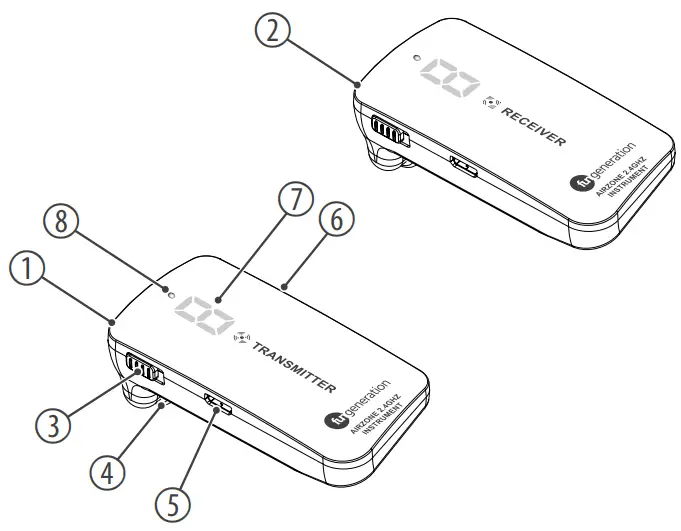 2

RECEIVER

fun generation
AIRZONE 2.4GHZ
INSTRUMENT

8
7
6
1

TRANSMITTER

fun generation
AIRZONE 2.4GHZ
INSTRUMENT

3
4
5