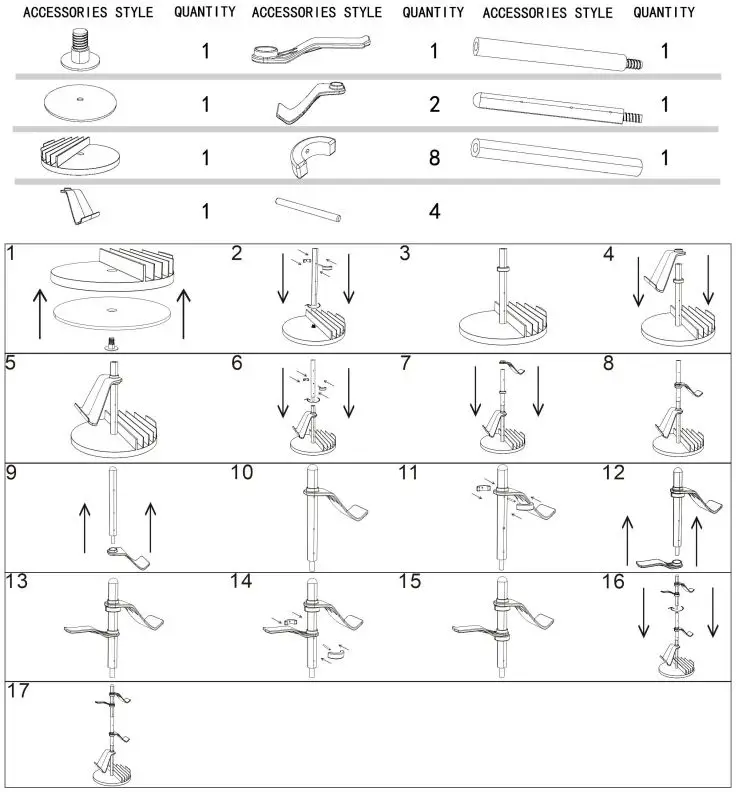 | ACCESSORIES STYLE | QUANTITY | ACCESSORIES STYLE | QUANTITY | ACCESSORIES STYLE | QUANTITY |
|---|---|---|---|---|---|
| | 1 | | 1 | | 1 |
| | 1 | | 2 | | 1 |
| | 1 | | 8 | | 1 |
| | 1 | | 4 | | |

1 2 3 4 5 6 7 8 9 10 11 12 13 14 15 16 17