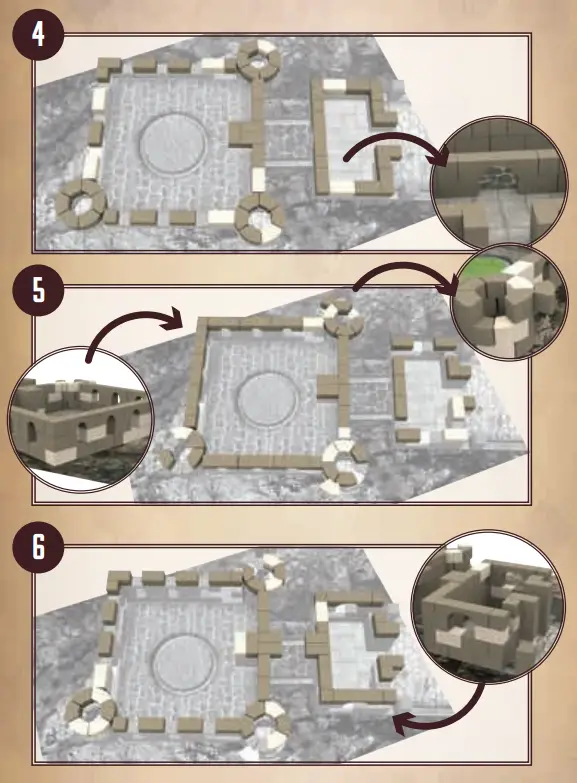 4

5

6