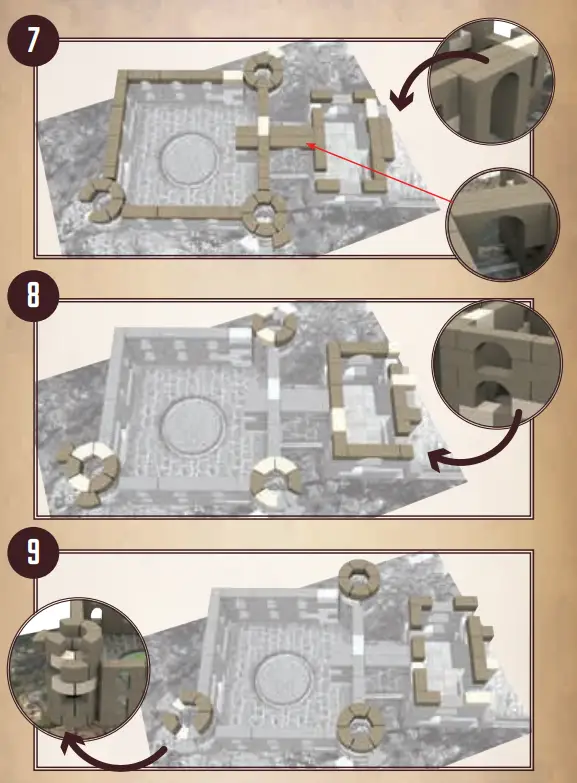 7

8

9