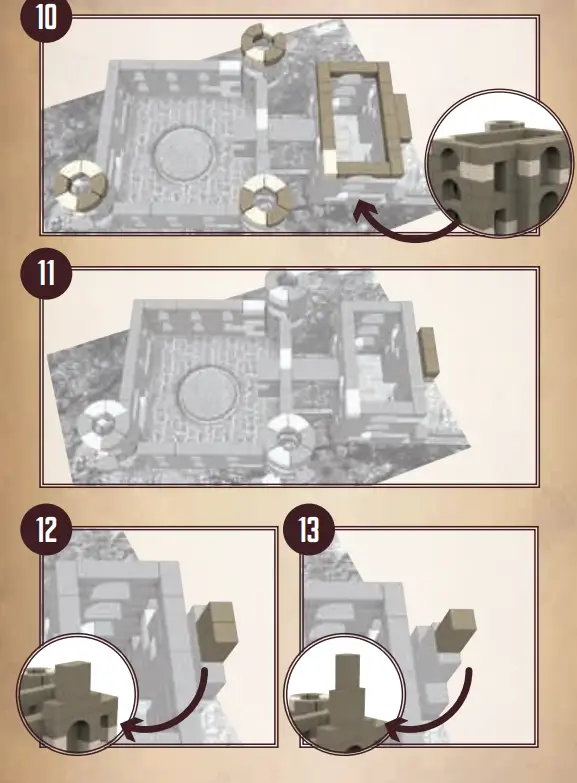 10

11

12

13