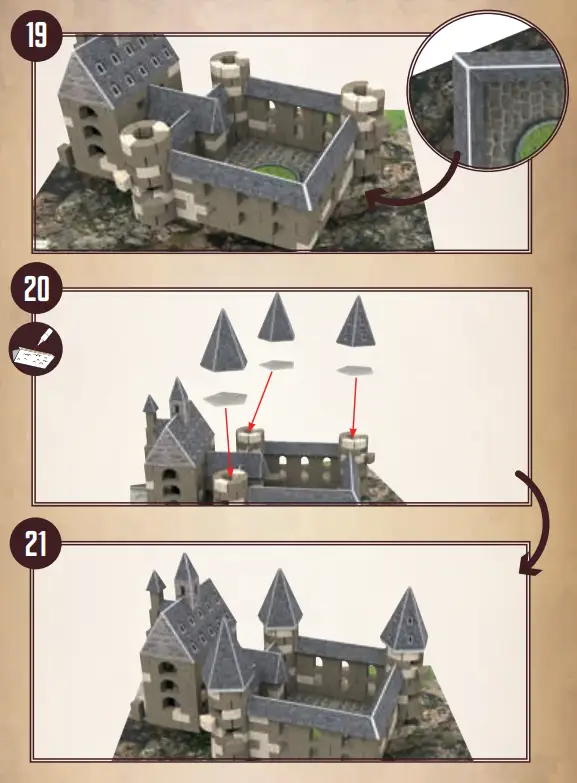 19

20

21