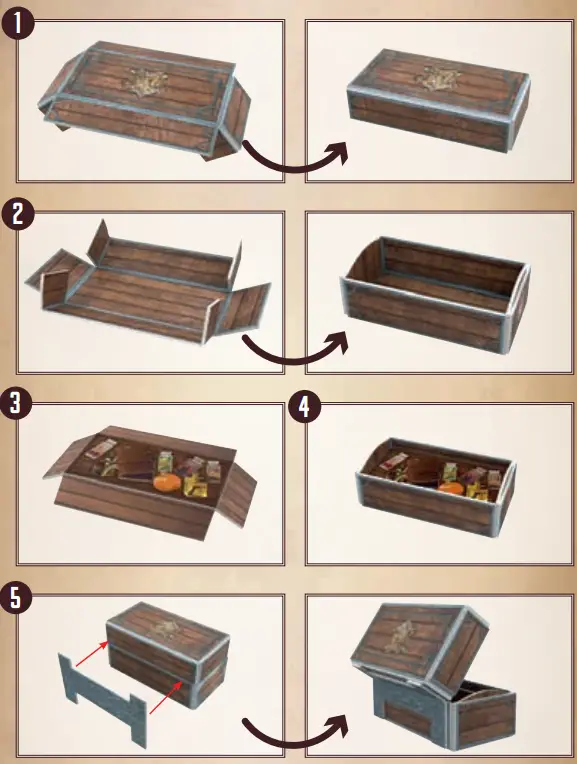 1
2
3
4
5