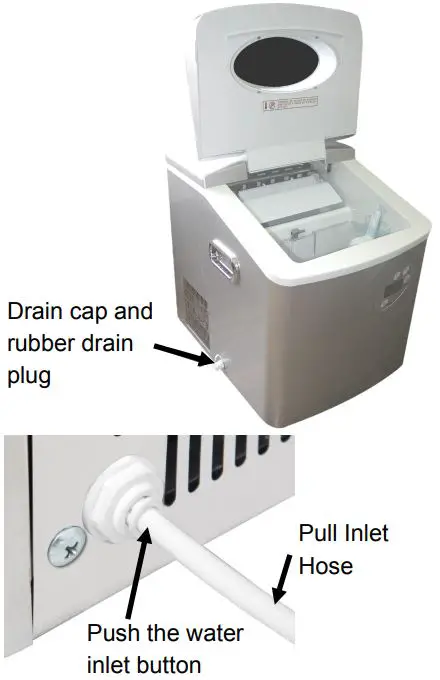 Drain cap and rubber drain plug

Pull Inlet Hose

Push the water inlet button