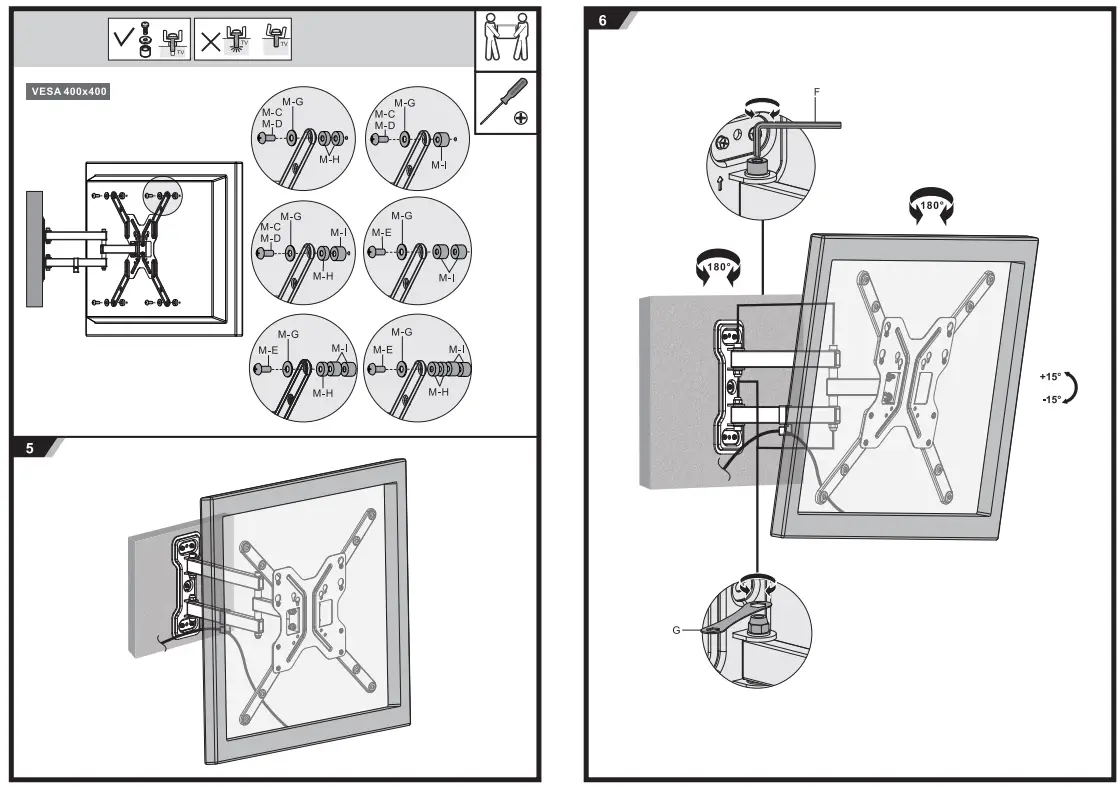 TV TV TV

VESA 400x400

M-G
M-C
M-D
M-H

M-G
M-C
M-D
M-I

M-G
M-C
M-D
M-I
M-H

M-G
M-E
M-I

M-G
M-E
M-I
M-H

M-G
M-E
M-I
M-H

5

6

F

180°

180°

+15°
-15°

G