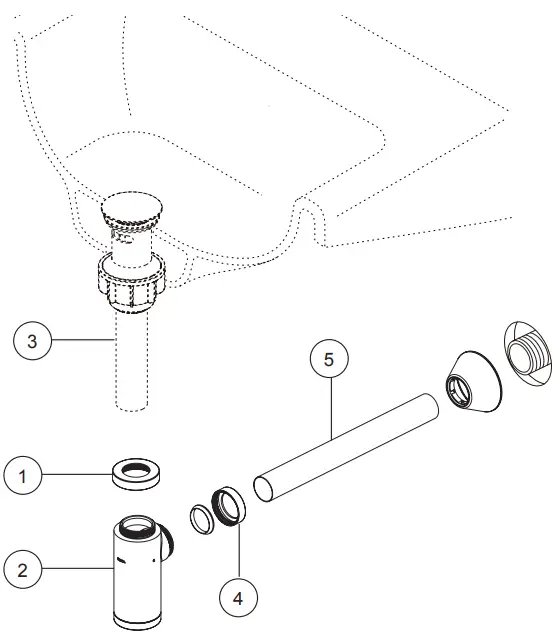 3
5
1
2
4