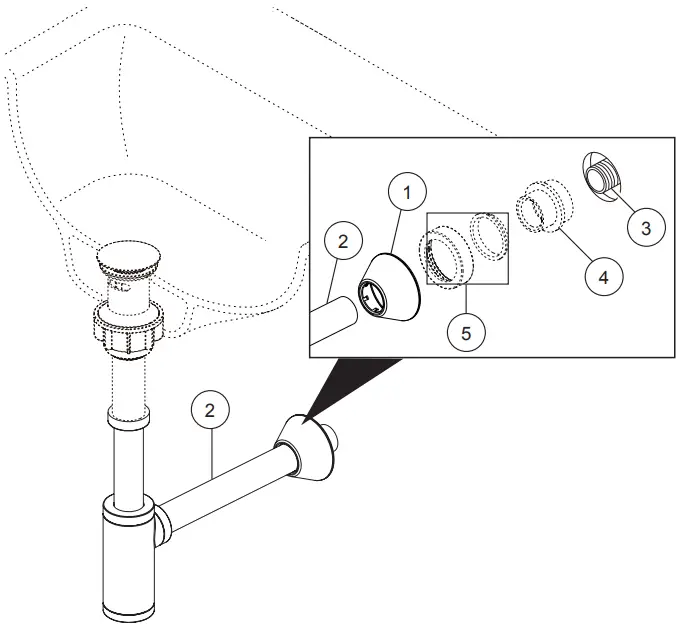 1
2
3
4
5
2