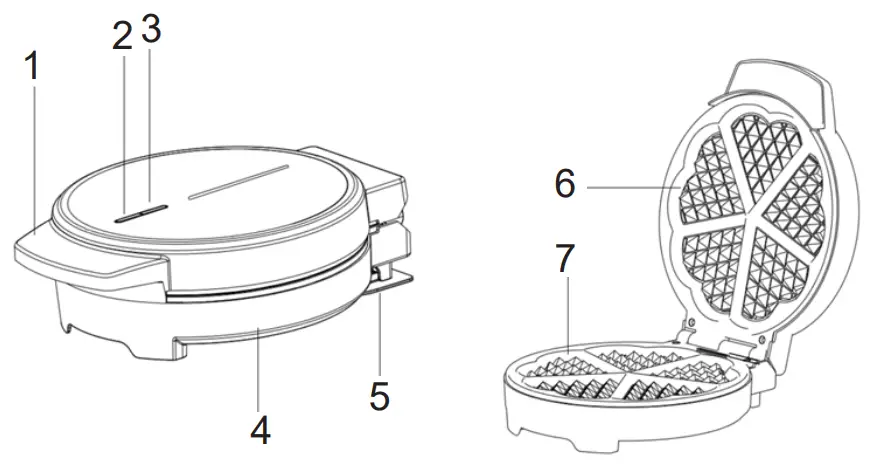 1
2
3
4
5
6
7