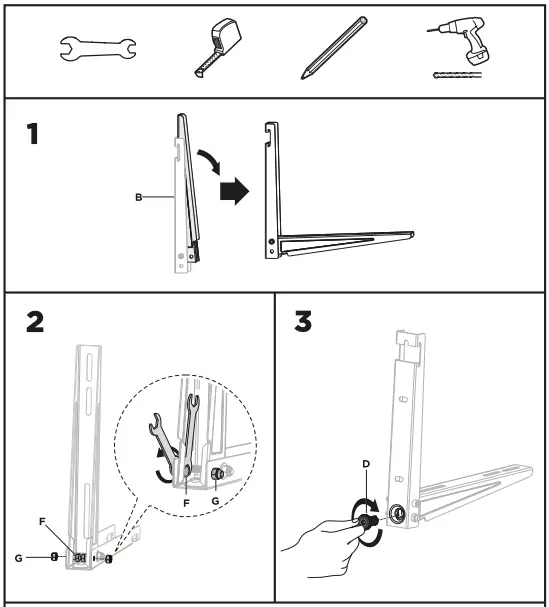 1

B

2

F

G

F

G

3

D