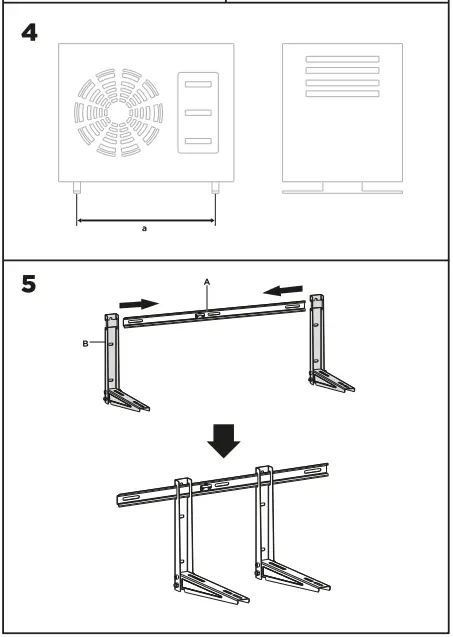 4

a

5

A

B