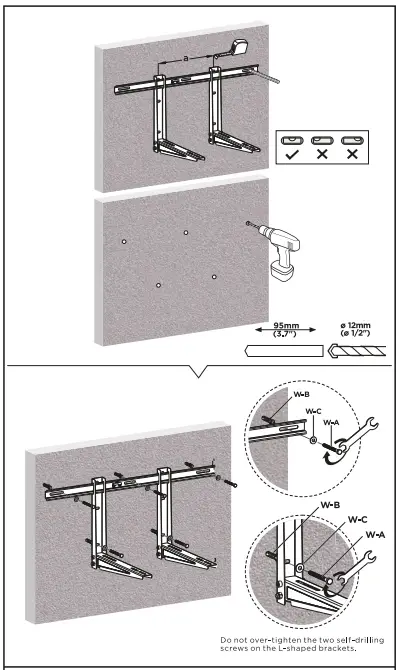 a

95mm
(3.7")

ø 12mm
(ø 1/2")

W-B
W-C
W-A

W-B
W-C
W-A

Do not over-tighten the two self-drilling screws on the L-shaped brackets.